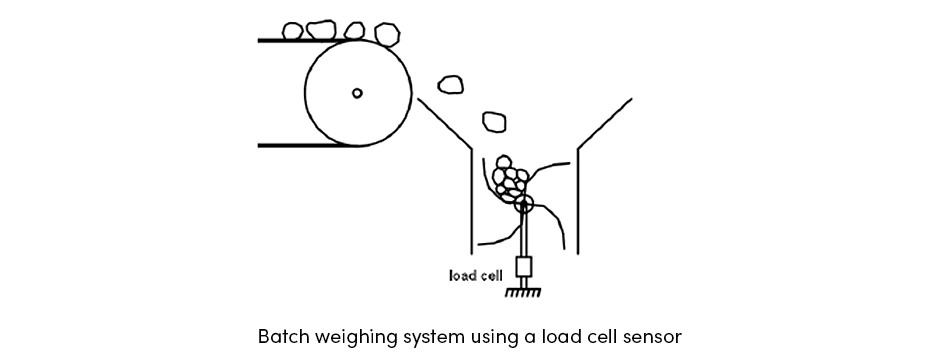 load cell

Batch weighing system using a load cell sensor